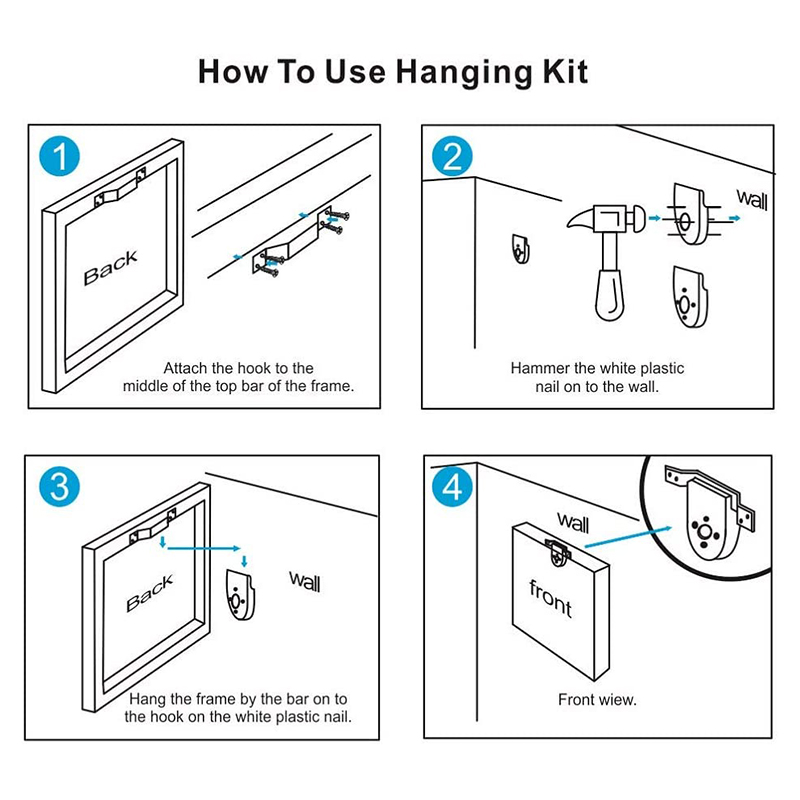 How To Use Hanging Kit

1

Back

Attach the hook to the middle of the top bar of the frame.

2

wall

Hammer the white plastic nail on to the wall.

3

Back

wall

Hang the frame by the bar on to the hook on the white plastic nail.

4

wall

front

Front wiew.